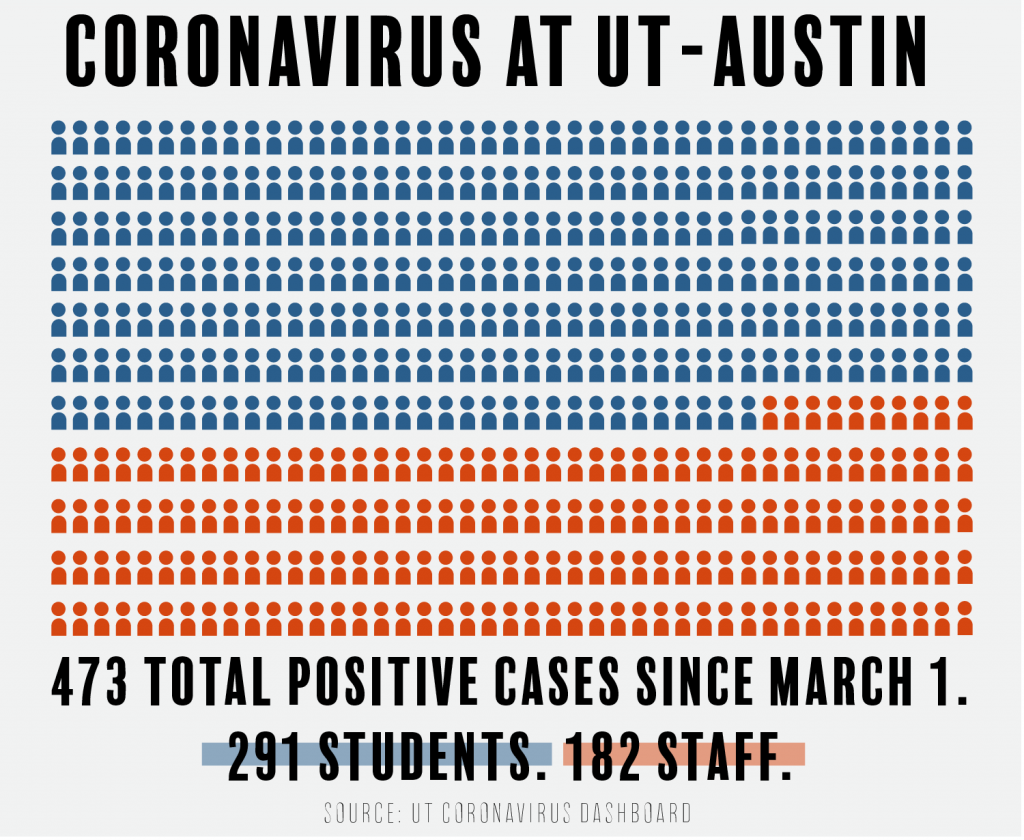 CORONAVIRUS AT UT-AUSTIN

473 TOTAL POSITIVE CASES SINCE MARCH 1.

291 STUDENTS. 182 STAFF.

SOURCE: UT CORONAVIRUS DASHBOARD